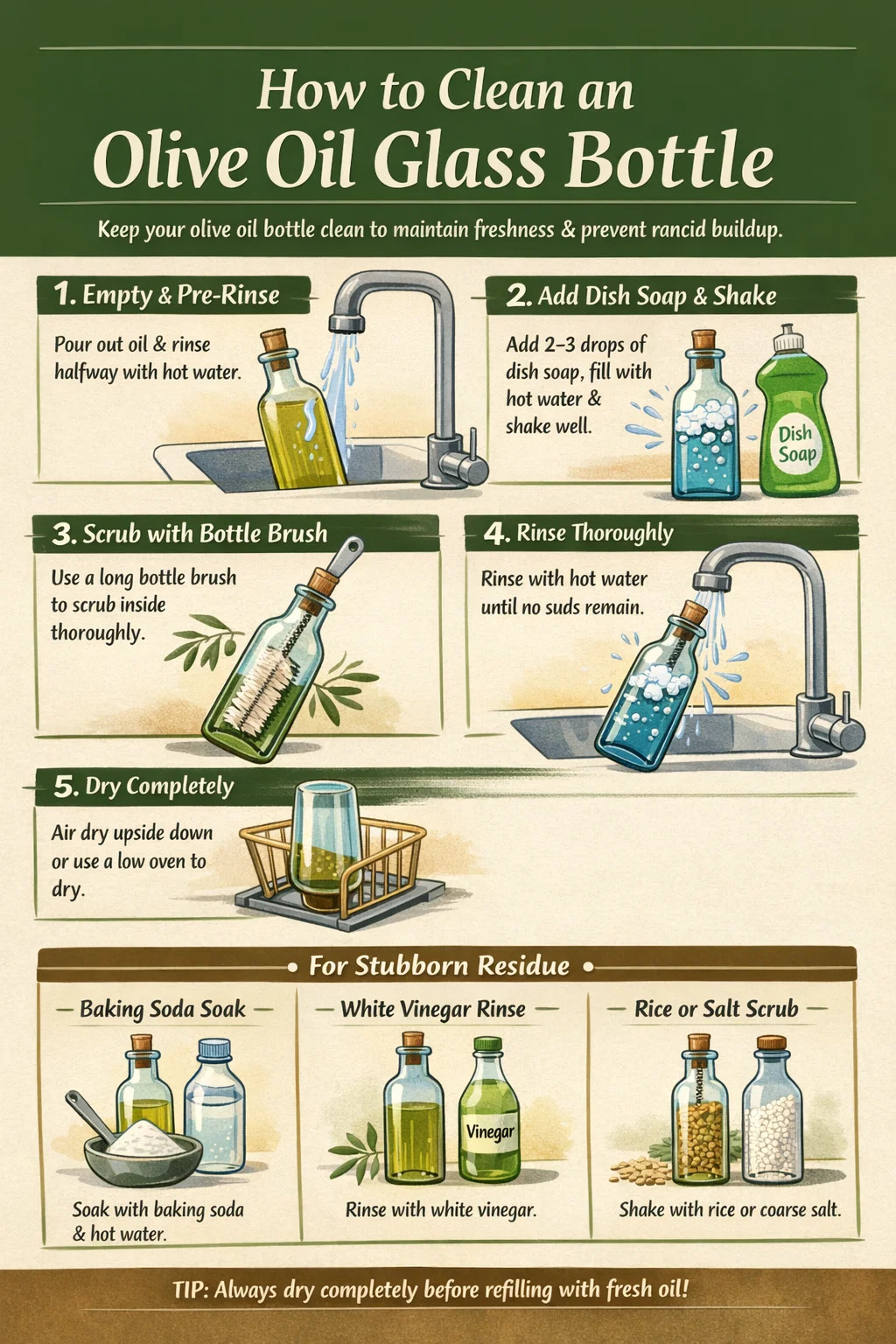 How to Clean an Olive Oil Glass Bottle

Keep your olive oil bottle clean to maintain freshness & prevent rancid buildup.

1. Empty & Pre-Rinse

Pour out oil & rinse halfway with hot water.

2. Add Dish Soap & Shake

Add 2–3 drops of dish soap, fill with hot water & shake well.

Dish Soap

3. Scrub with Bottle Brush

Use a long bottle brush to scrub inside thoroughly.

4. Rinse Thoroughly

Rinse with hot water until no suds remain.

5. Dry Completely

Air dry upside down or use a low oven to dry.

For Stubborn Residue

Baking Soda Soak

Soak with baking soda & hot water.

White Vinegar Rinse

Vinegar

Rinse with white vinegar.

Rice or Salt Scrub

Shake with rice or coarse salt.

TIP: Always dry completely before refilling with fresh oil!